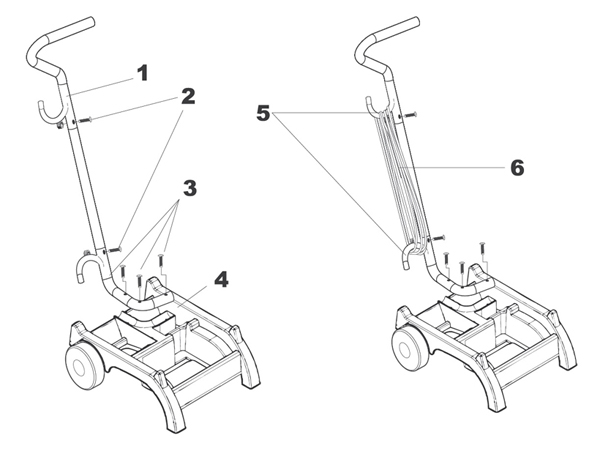 1
2
3
4
5
6